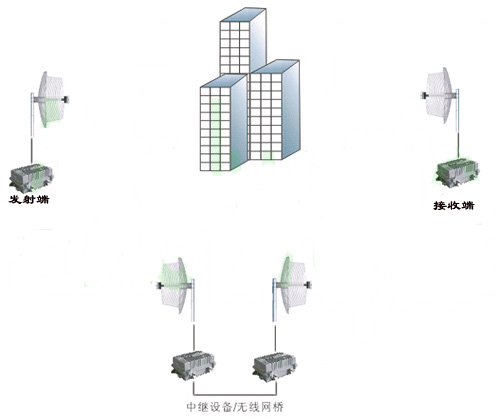 发射端

接收端

中继设备/无线网桥